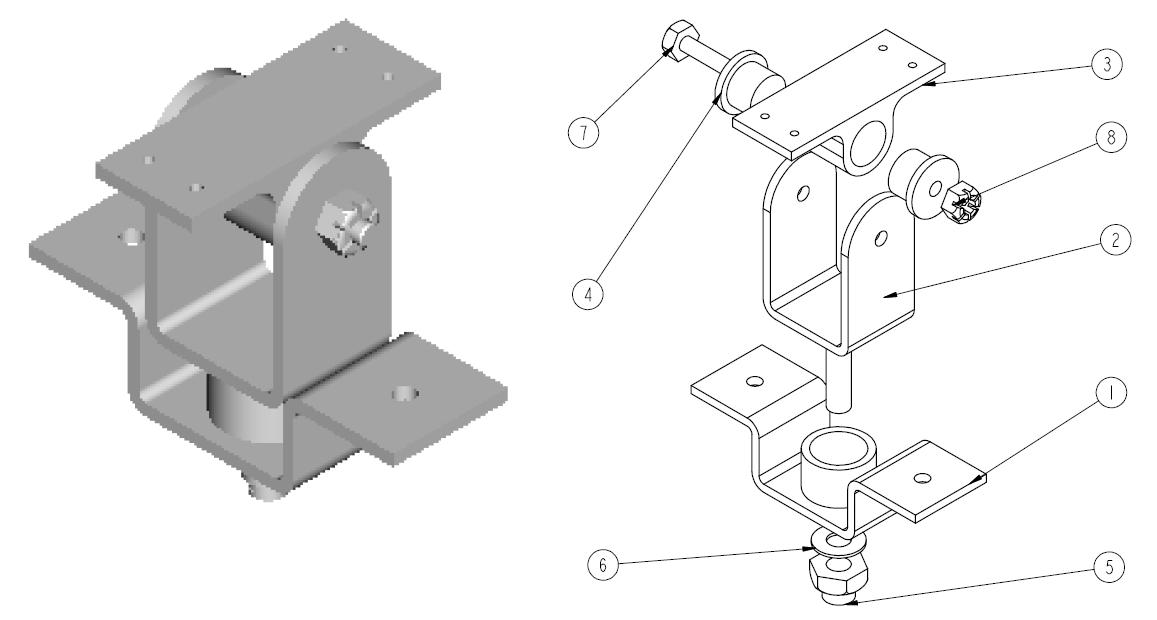 7
4
3
8
2
1
6
5